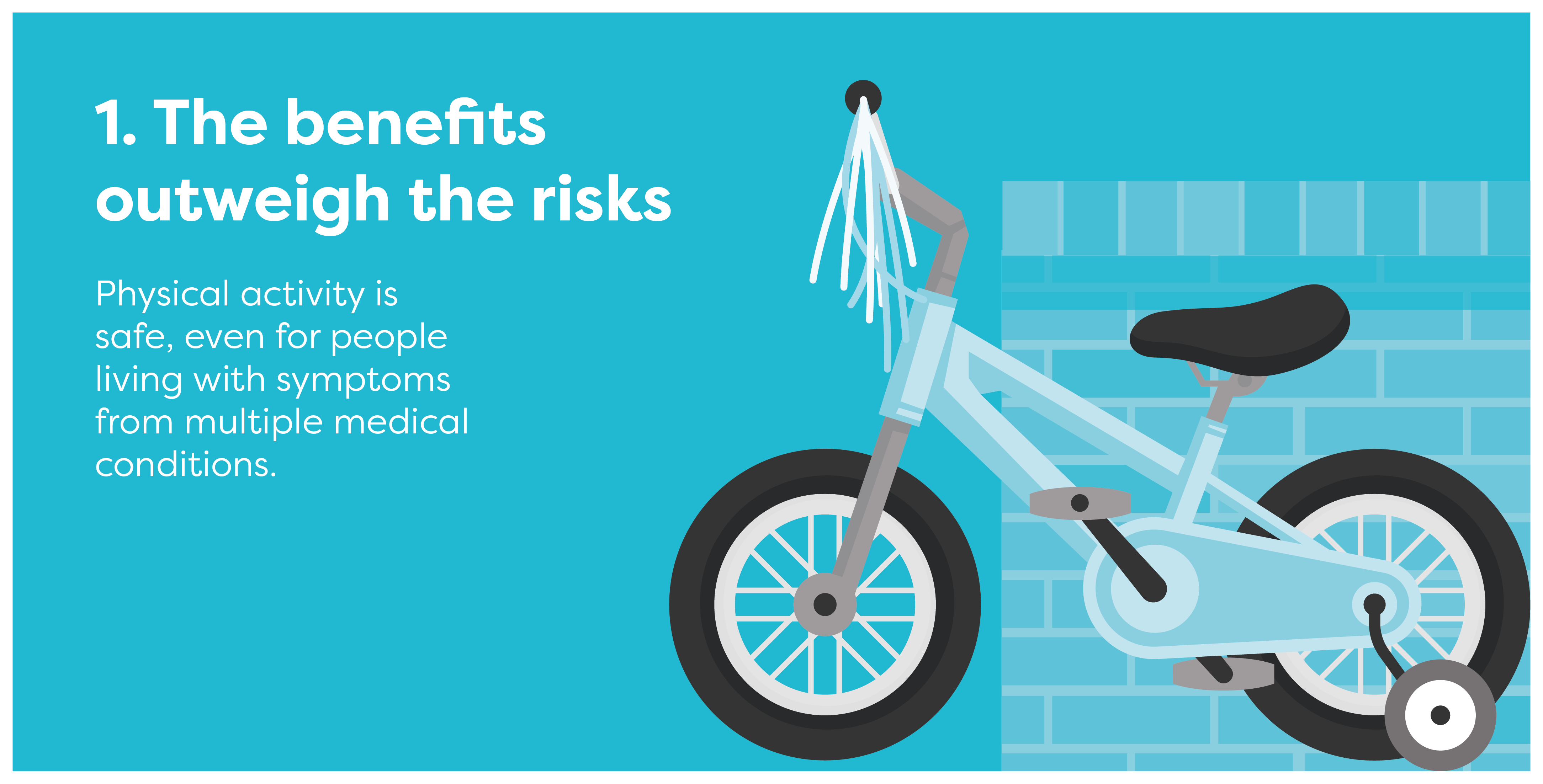 1. The benefits outweigh the risks

Physical activity is safe, even for people living with symptoms from multiple medical conditions.